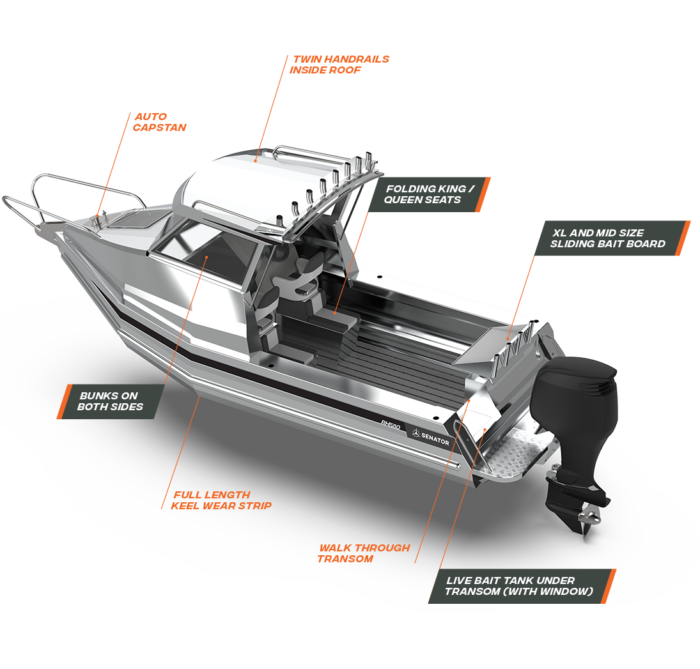 TWIN HANDRAILS INSIDE ROOF

AUTO CAPSTAN

FOLDING KING / QUEEN SEATS

XL AND MID SIZE SLIDING BAIT BOARD

BUNKS ON BOTH SIDES

RH590

SENATOR

FULL LENGTH KEEL WEAR STRIP

WALK THROUGH TRANSOM

LIVE BAIT TANK UNDER TRANSOM (WITH WINDOW)